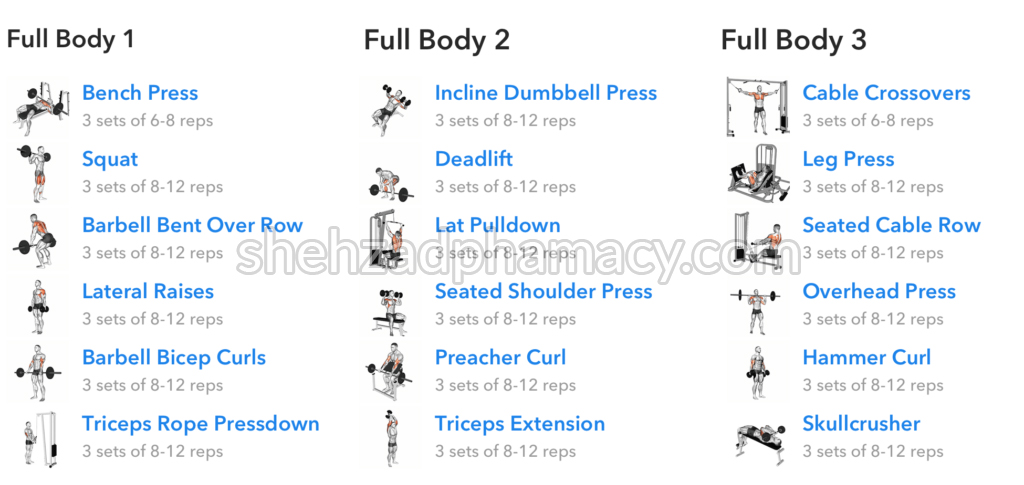 Full Body 1

Bench Press
3 sets of 6-8 reps

Squat
3 sets of 8-12 reps

Barbell Bent Over Row
3 sets of 8-12 reps

Lateral Raises
3 sets of 8-12 reps

Barbell Bicep Curls
3 sets of 8-12 reps

Triceps Rope Pressdown
3 sets of 8-12 reps

Full Body 2

Incline Dumbbell Press
3 sets of 8-12 reps

Deadlift
3 sets of 8-12 reps

Lat Pulldown
3 sets of 8-12 reps

Seated Shoulder Press
3 sets of 8-12 reps

Preacher Curl
3 sets of 8-12 reps

Triceps Extension
3 sets of 8-12 reps

Full Body 3

Cable Crossovers
3 sets of 6-8 reps

Leg Press
3 sets of 8-12 reps

Seated Cable Row
3 sets of 8-12 reps

Overhead Press
3 sets of 8-12 reps

Hammer Curl
3 sets of 8-12 reps

Skullcrusher
3 sets of 8-12 reps

shehzadphamacy.com